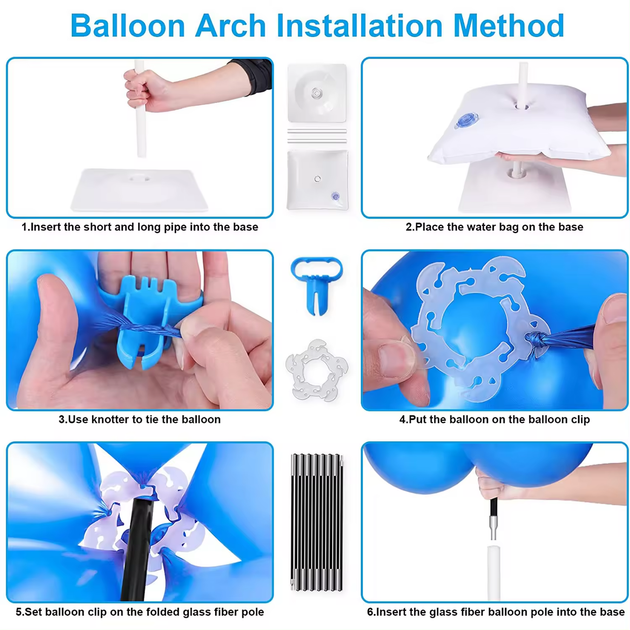 Balloon Arch Installation Method

1.Insert the short and long pipe into the base

2.Place the water bag on the base

3.Use knotter to tie the balloon

4.Put the balloon on the balloon clip

5.Set balloon clip on the folded glass fiber pole

6.Insert the glass fiber balloon pole into the base