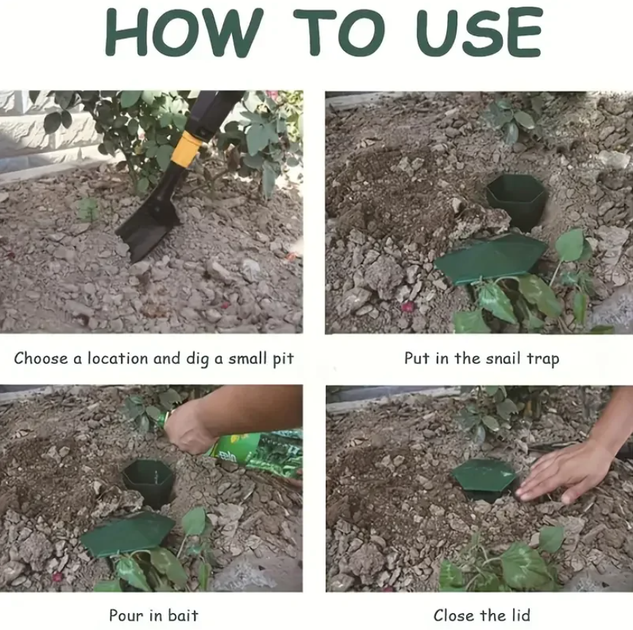 HOW TO USE

Choose a location and dig a small pit

Put in the snail trap

Pour in bait

Close the lid