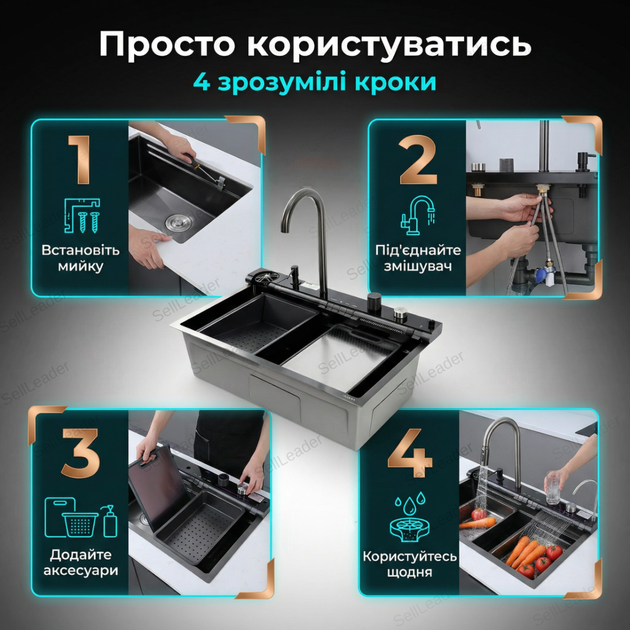 Просто користуватись
4 зрозумілі кроки

1
Встановіть мийку

2
Під'єднайте змішувач

3
Додайте аксесуари

4
Користуйтесь щодня

SellLeader