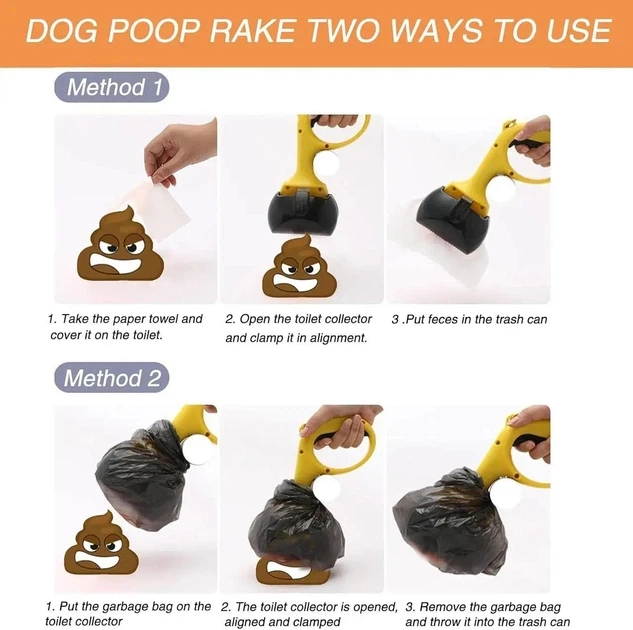 DOG POOP RAKE TWO WAYS TO USE

Method 1

1. Take the paper towel and cover it on the toilet.

2. Open the toilet collector and clamp it in alignment.

3 .Put feces in the trash can

Method 2

1. Put the garbage bag on the toilet collector

2. The toilet collector is opened, aligned and clamped

3. Remove the garbage bag and throw it into the trash can