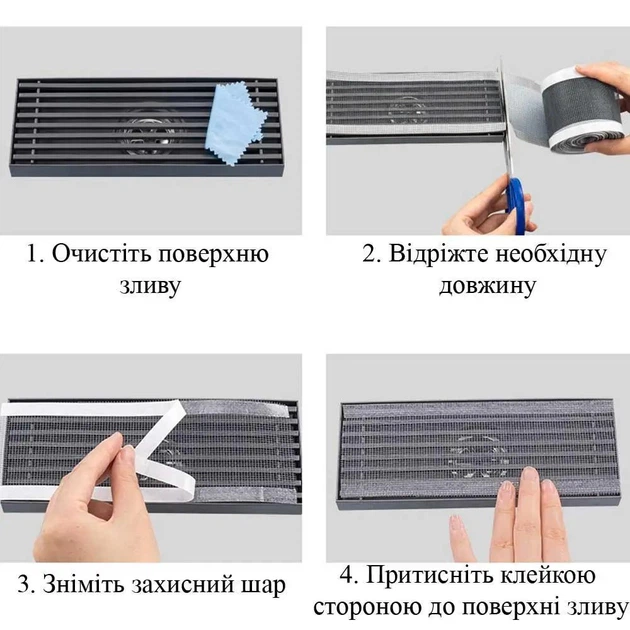 1. Очистіть поверхню зливу

2. Відріжте необхідну довжину

3. Зніміть захисний шар

4. Притисніть клейкою стороною до поверхні зливу