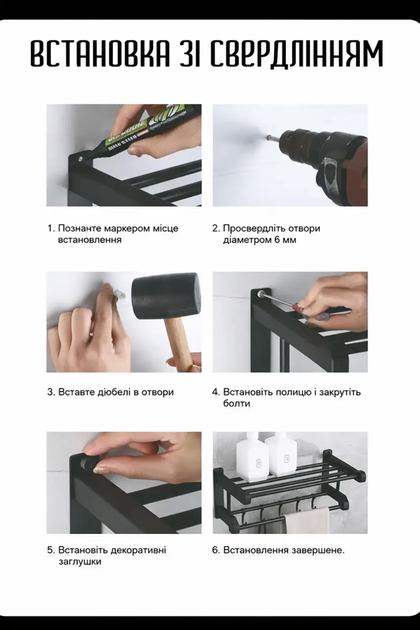 ВСТАНОВКА ЗІ СВЕРДЛІННЯМ

1. Познанте маркером місце встановлення

2. Просвердліть отвори діаметром 6 мм

3. Вставте дюбелі в отвори

4. Встановіть полицю і закрутіть болти

5. Встановіть декоративні заглушки

6. Встановлення завершене.