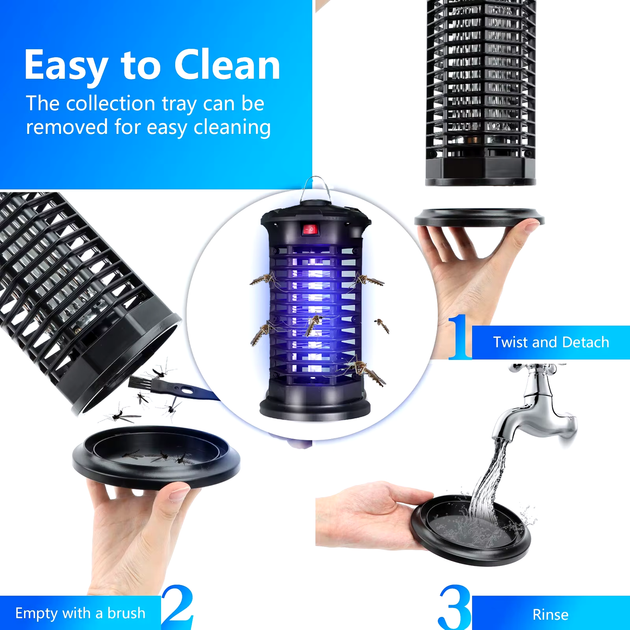 Easy to Clean

The collection tray can be removed for easy cleaning

1 Twist and Detach

Empty with a brush 2

3 Rinse