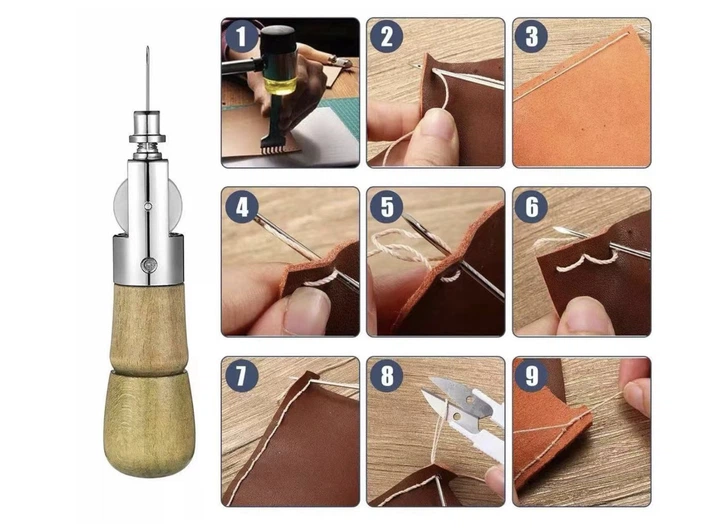 1
2
3
4
5
6
7
8
9