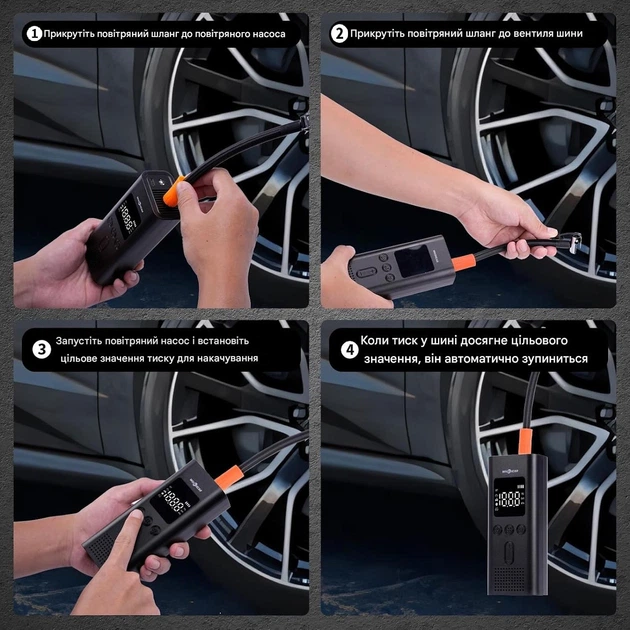 1 Прикрутіть повітряний шланг до повітряного насоса

2 Прикрутіть повітряний шланг до вентиля шини

3 Запустіть повітряний насос і встановіть цільове значення тиску для накачування

4 Коли тиск у шині досягне цільового значення, він автоматично зупиниться