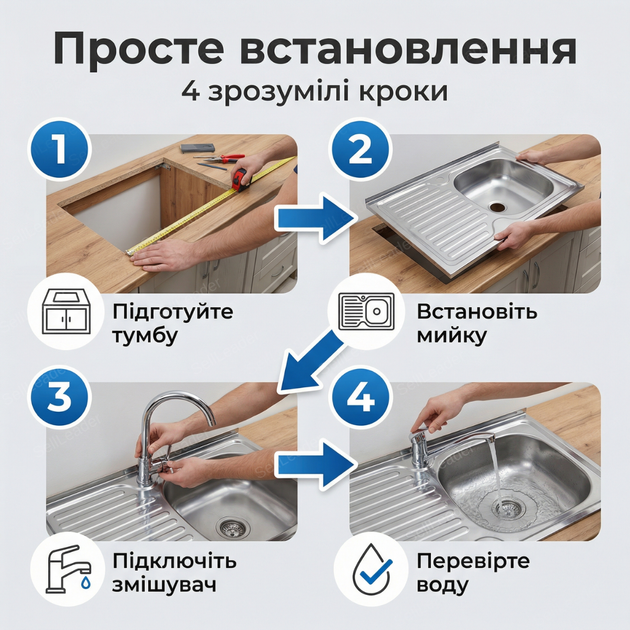 Просте встановлення
4 зрозумілі кроки

1

Підготуйте тумбу

2

Встановіть мийку

3

Підключіть змішувач

4

Перевірте воду