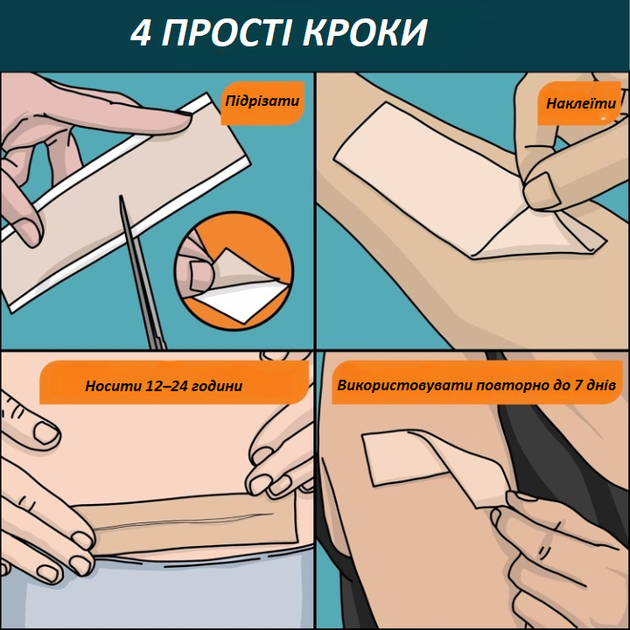 4 ПРОСТІ КРОКИ

Підрізати

Наклеїти

Носити 12–24 години

Використовувати повторно до 7 днів