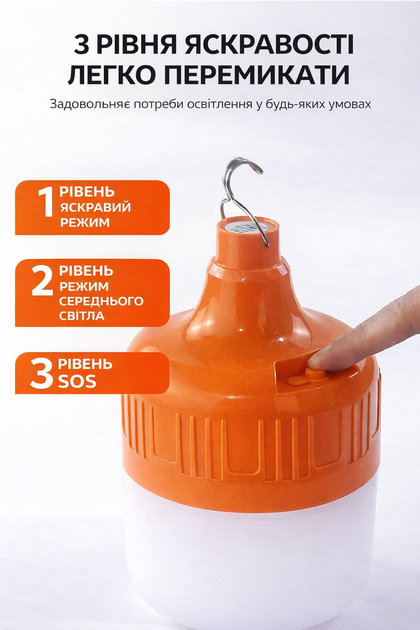 3 РІВНЯ ЯСКРАВОСТІ ЛЕГКО ПЕРЕМИКАТИ

Задовольняє потреби освітлення у будь-яких умовах

1 РІВЕНЬ ЯСКРАВИЙ РЕЖИМ

2 РІВЕНЬ РЕЖИМ СЕРЕДНЬОГО СВІТЛА

3 РІВЕНЬ SOS