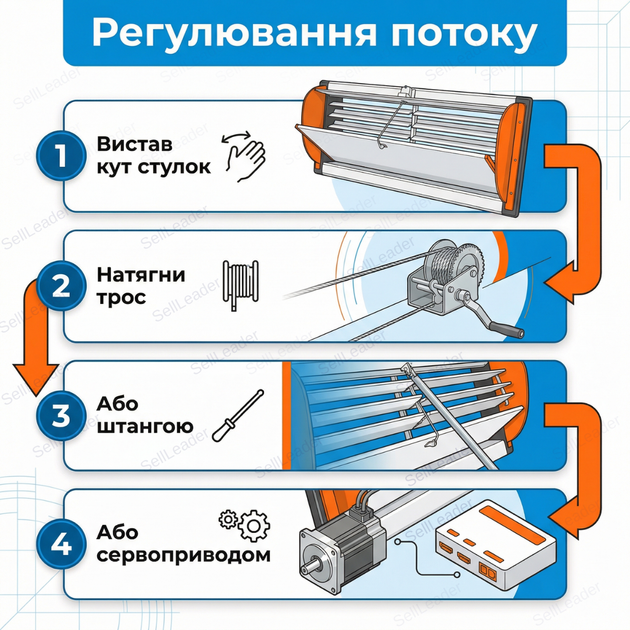 Регулювання потоку

1
Вистав кут стулок

2
Натягни трос

3
Або штангою

4
Або сервоприводом

SellLeader