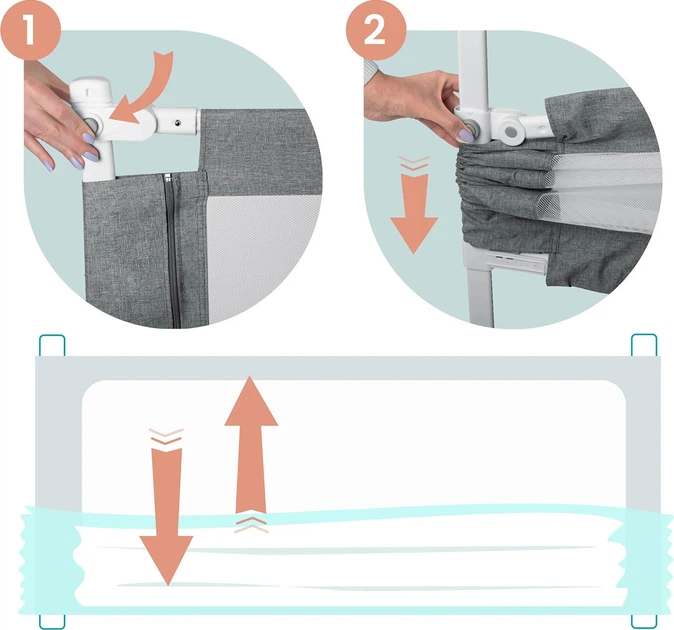 1

2