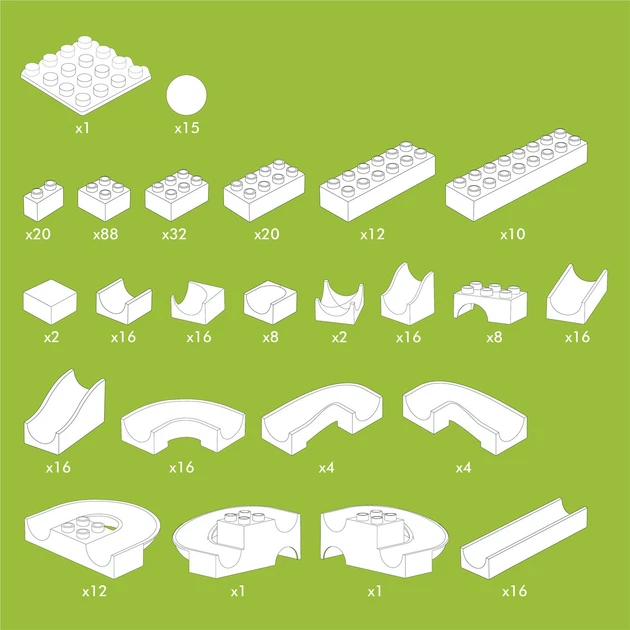 x1 x15

x20 x88 x32 x20 x12 x10

x2 x16 x16 x8 x2 x16 x8 x16

x16 x16 x4 x4

x12 x1 x1 x16