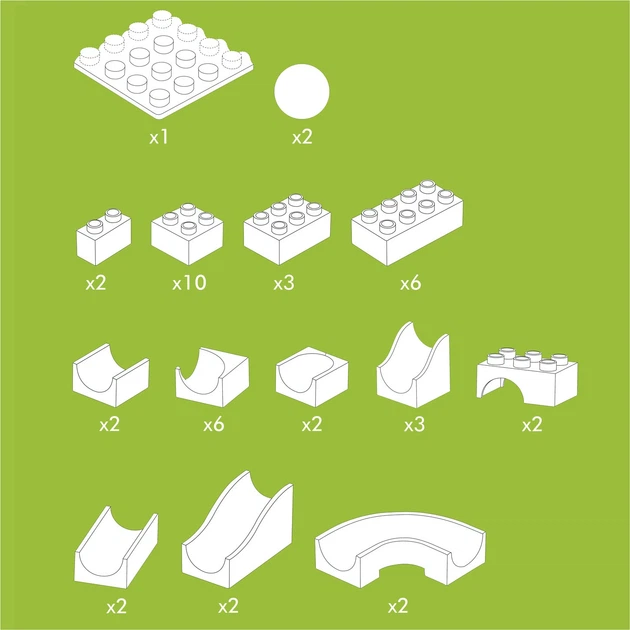 x1 x2

x2 x10 x3 x6

x2 x6 x2 x3 x2

x2 x2 x2