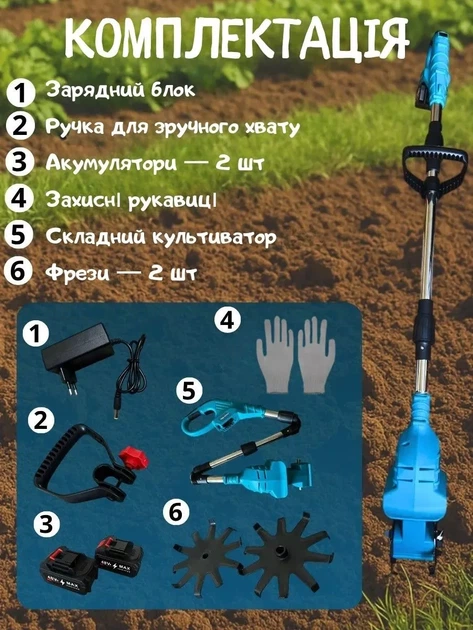 КОМПЛЕКТАЦІЯ

1 Зарядний блок
2 Ручка для зручного хвату
3 Акумулятори — 2 шт
4 Захисні рукавиці
5 Складний культиватор
6 Фрези — 2 шт

1
4
5
2
3
6

48V MAX
48V MAX