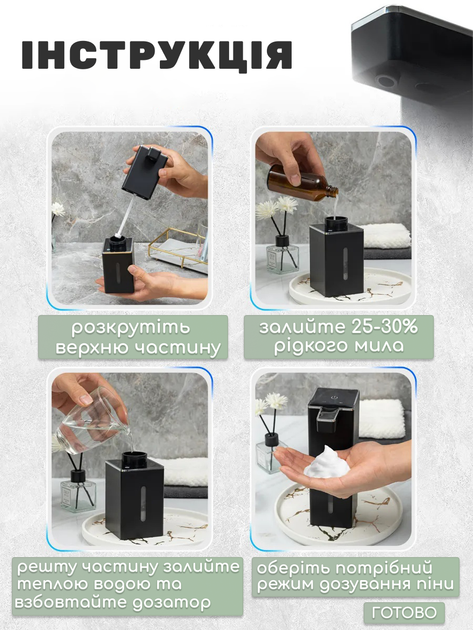 ІНСТРУКЦІЯ

розкрутіть верхню частину

залийте 25-30% рідкого мила

решту частину залийте теплою водою та взбовтайте дозатор

оберіть потрібний режим дозування піни

ГОТОВО