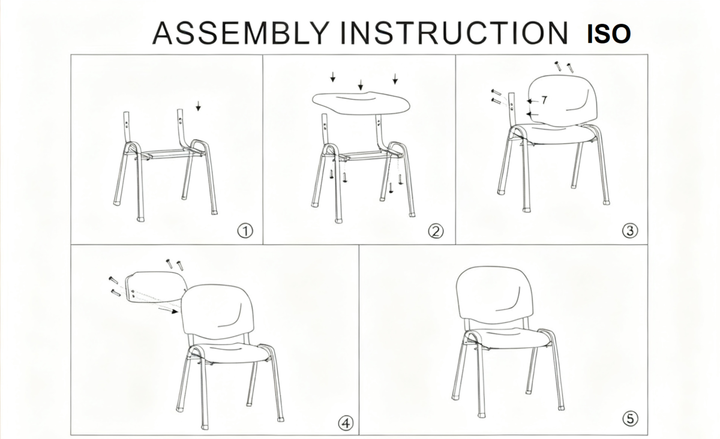 ASSEMBLY INSTRUCTION ISO

①

②

7

③

④

⑤