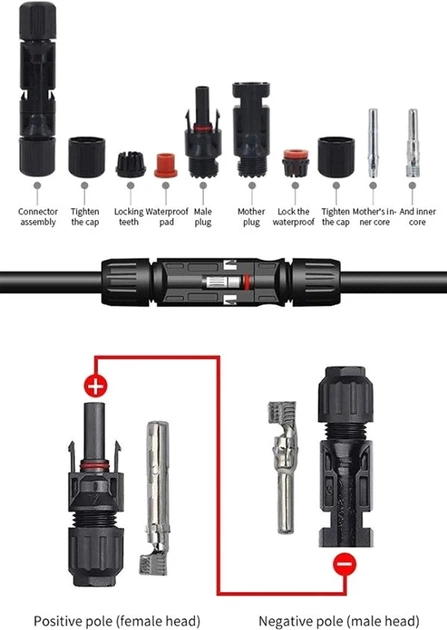 Connector assembly

Tighten the cap

Locking teeth

Waterproof pad

Male plug

Mother plug

Lock the waterproof

Tighten the cap

Mother's inner core

And inner core

+

−

Positive pole (female head)

Negative pole (male head)