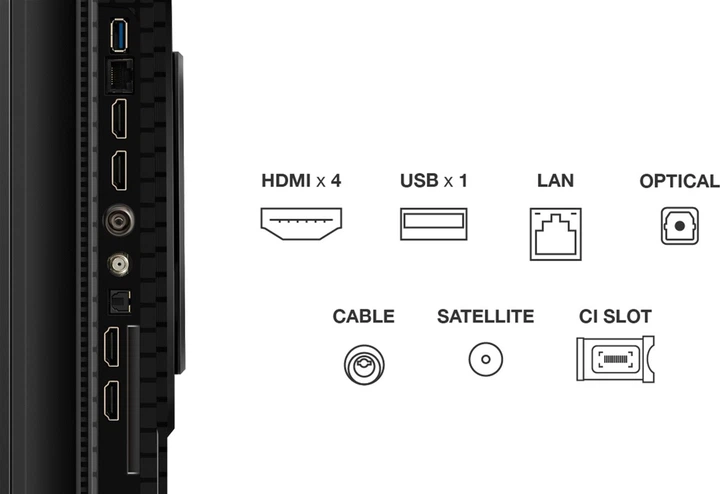 HDMI x 4
USB x 1
LAN
OPTICAL
CABLE
SATELLITE
CI SLOT