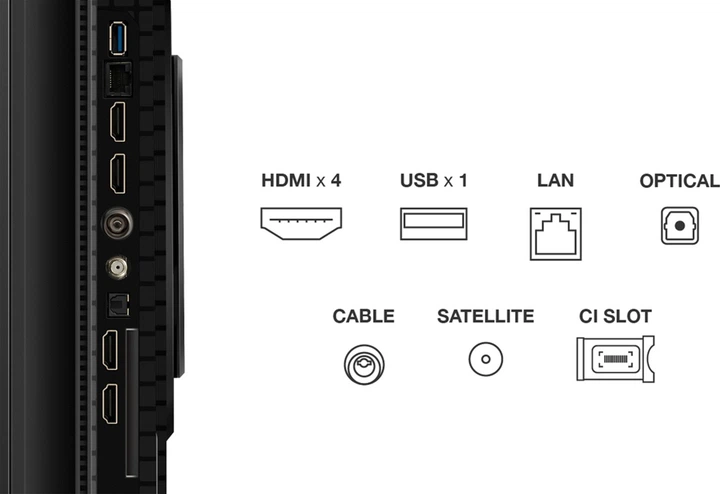 HDMI x 4 USB x 1 LAN OPTICAL

CABLE SATELLITE CI SLOT