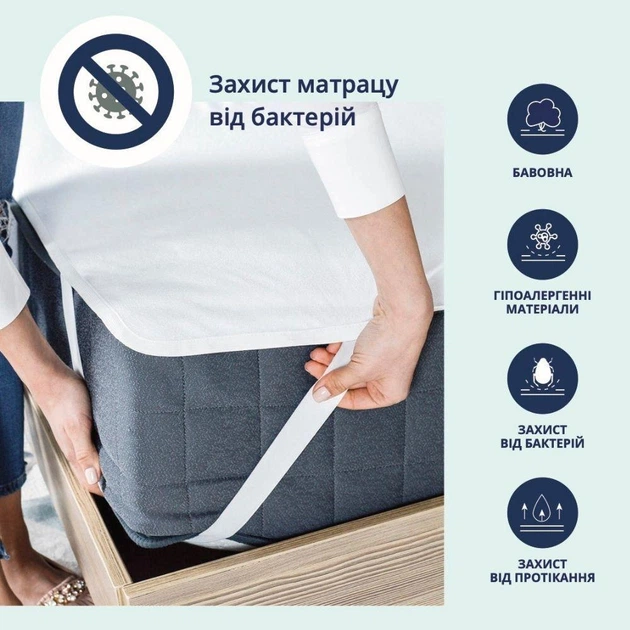 Захист матрацу від бактерій

БАВОВНА

ГІПОАЛЕРГЕННІ МАТЕРІАЛИ

ЗАХИСТ ВІД БАКТЕРІЙ

ЗАХИСТ ВІД ПРОТІКАННЯ