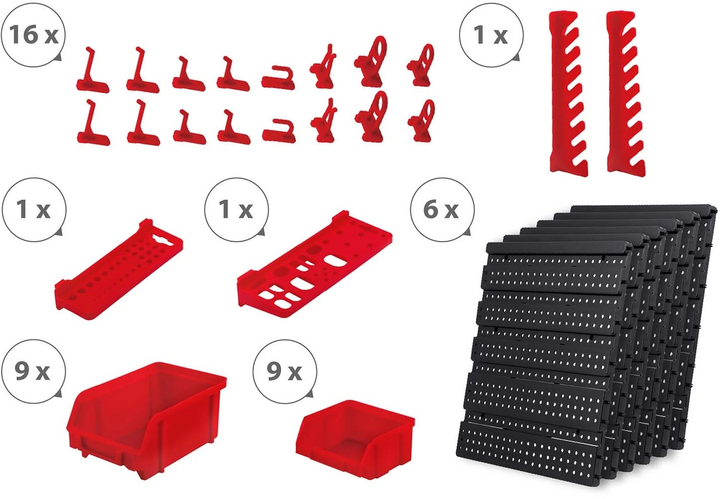 16 x

1 x

1 x

1 x

6 x

9 x

9 x