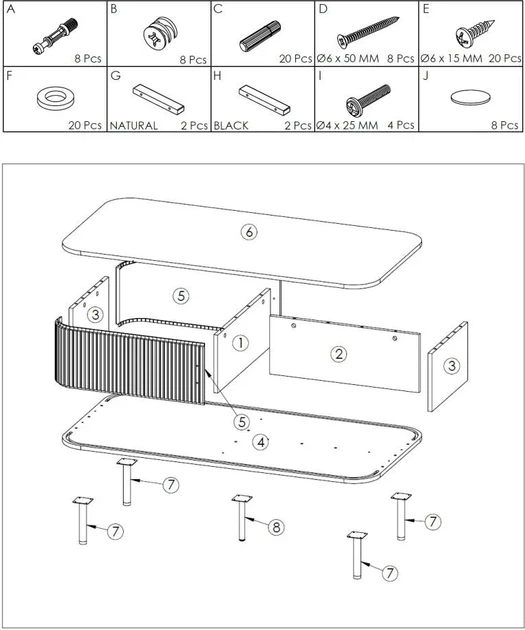 | A 8 Pcs | B 8 Pcs | C 20 Pcs | D Ø6 x 50 MM 8 Pcs | E Ø6 x 15 MM 20 Pcs |
|---|---|---|---|---|
| F 20 Pcs | G NATURAL 2 Pcs | H BLACK 2 Pcs | I Ø4 x 25 MM 4 Pcs | J 8 Pcs |

6
5
3
1
2
3
5
4
7
7
8
7
7