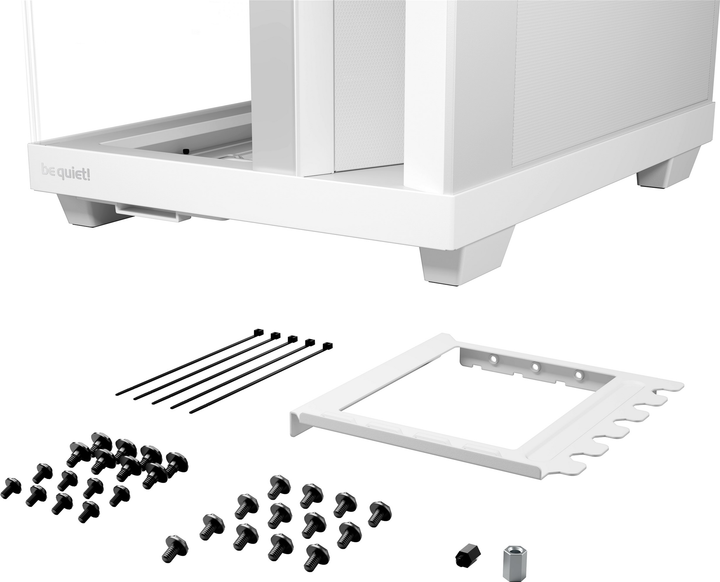 be quiet!