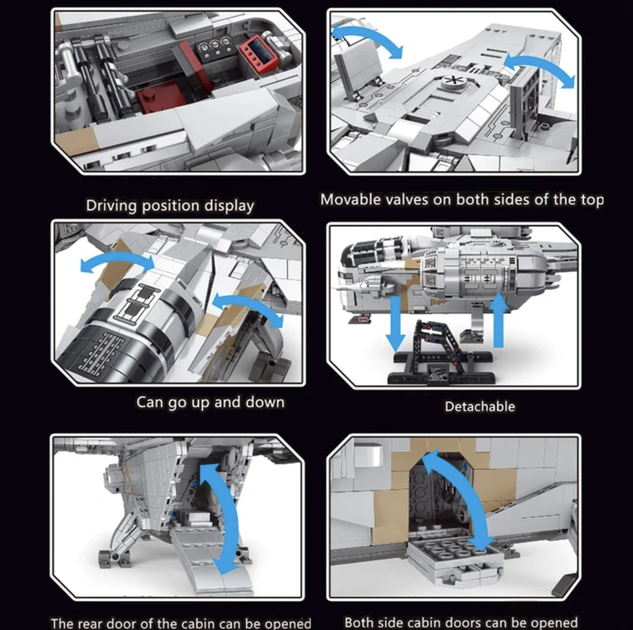 Driving position display

Movable valves on both sides of the top

Can go up and down

Detachable

The rear door of the cabin can be opened

Both side cabin doors can be opened