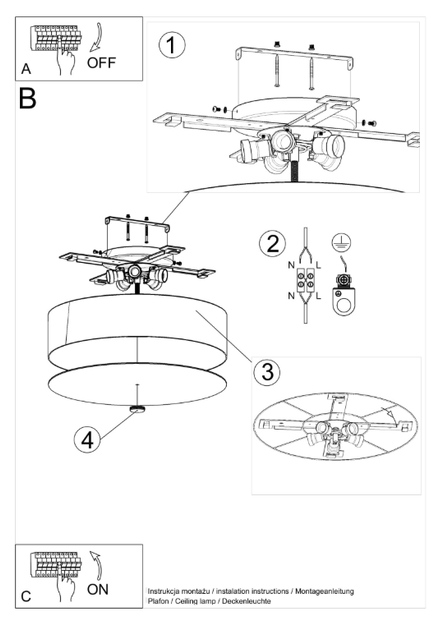 A
OFF

B

1

2

N
L
N
L

3

4

C
ON

Instrukcja montażu / instalation instructions / Montageanleitung
Plafon / Ceiling lamp / Deckenleuchte