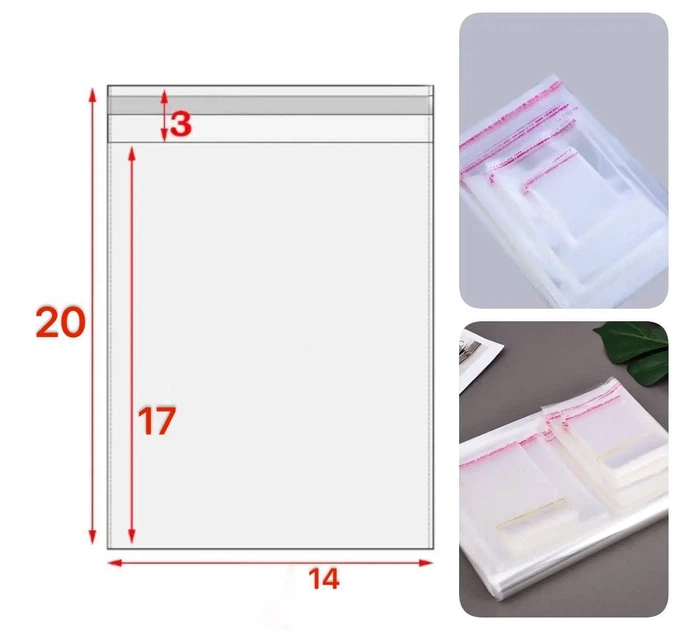 3
20
17
14