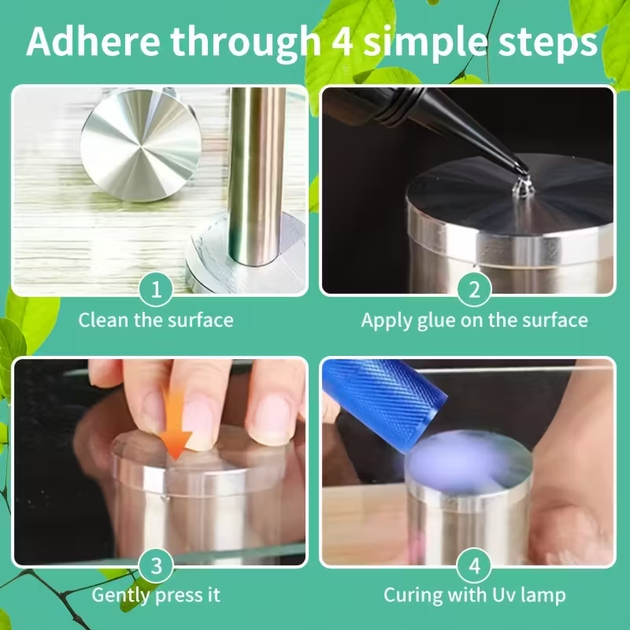 Adhere through 4 simple steps

1
Clean the surface

2
Apply glue on the surface

3
Gently press it

4
Curing with Uv lamp