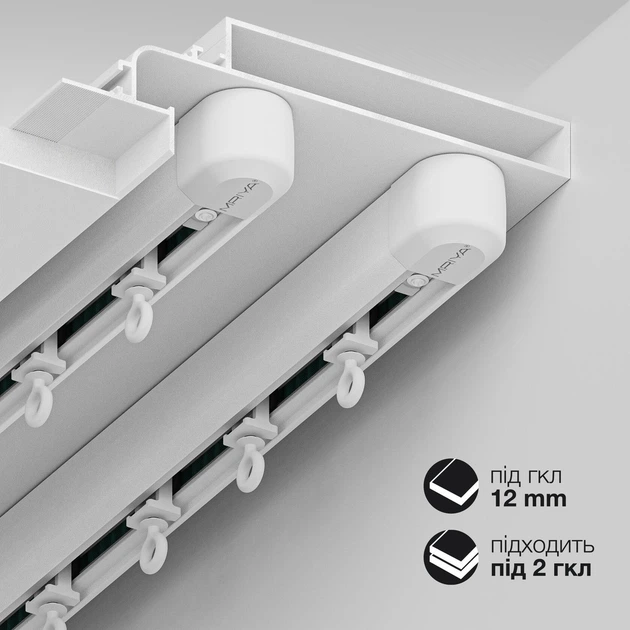 MRIYA®

MRIYA®

під гкл
12 mm

підходить
під 2 гкл