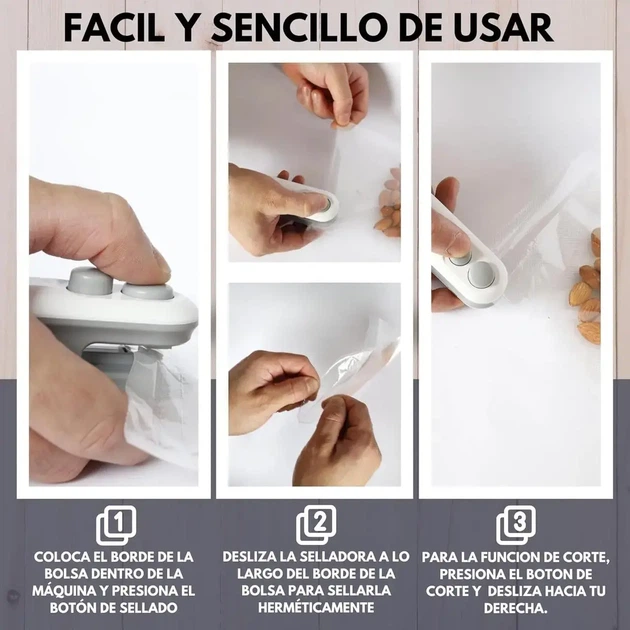 FACIL Y SENCILLO DE USAR

1
COLOCA EL BORDE DE LA BOLSA DENTRO DE LA MÁQUINA Y PRESIONA EL BOTÓN DE SELLADO

2
DESLIZA LA SELLADORA A LO LARGO DEL BORDE DE LA BOLSA PARA SELLARLA HERMÉTICAMENTE

3
PARA LA FUNCION DE CORTE, PRESIONA EL BOTON DE CORTE Y DESLIZA HACIA TU DERECHA.