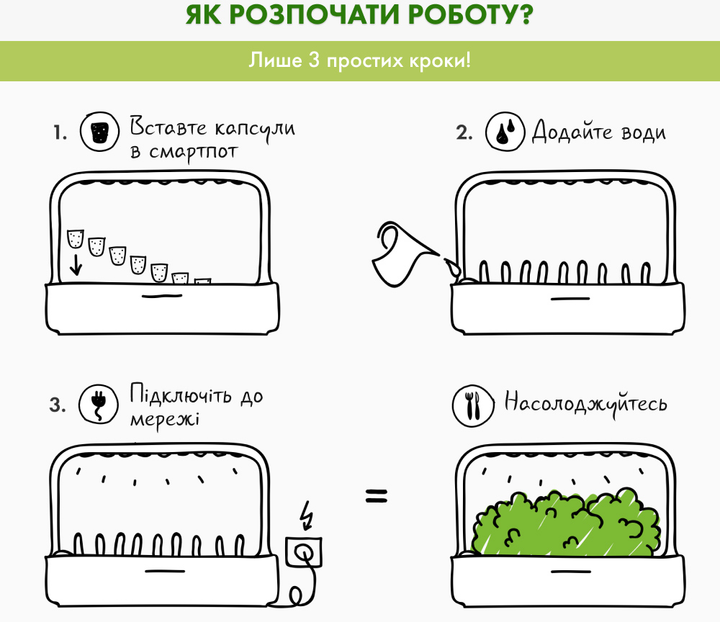 ЯК РОЗПОЧАТИ РОБОТУ?

Лише 3 простих кроки!

1. Вставте капсули в смартпот

2. Додайте води

3. Підключіть до мережі

=

Насолоджуйтесь