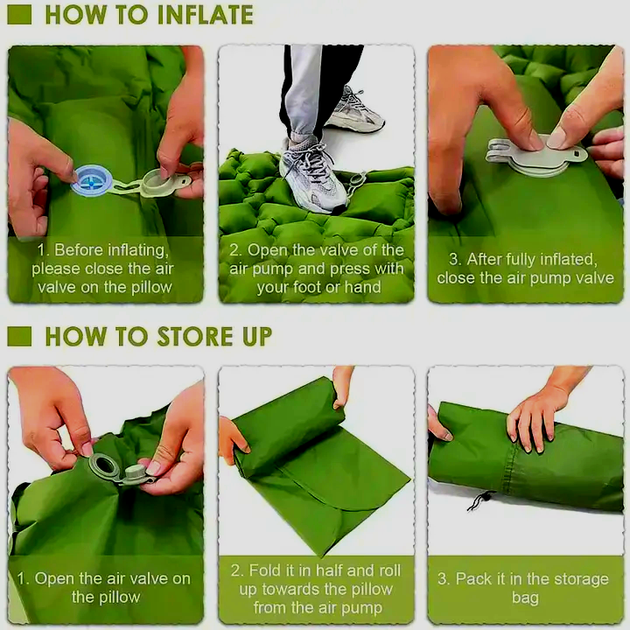 HOW TO INFLATE

1. Before inflating, please close the air valve on the pillow

2. Open the valve of the air pump and press with your foot or hand

3. After fully inflated, close the air pump valve

HOW TO STORE UP

1. Open the air valve on the pillow

2. Fold it in half and roll up towards the pillow from the air pump

3. Pack it in the storage bag