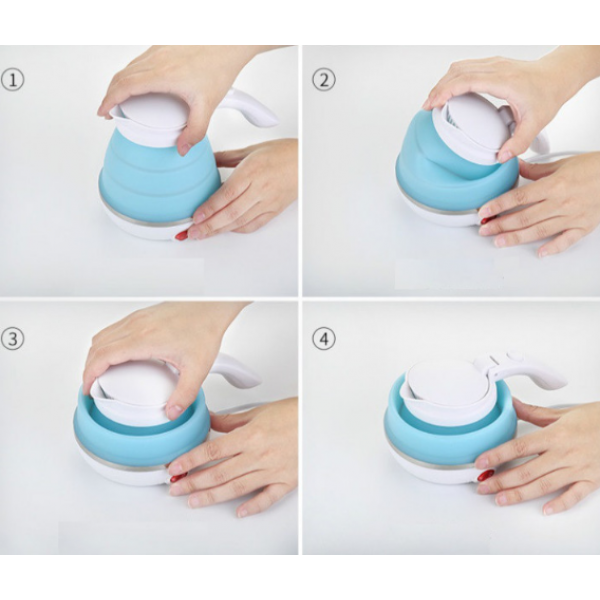 ①

②

③

④