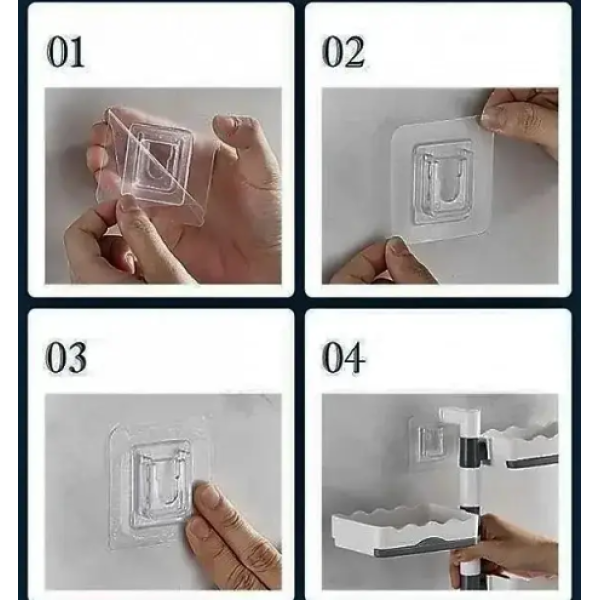 01

02

03

04