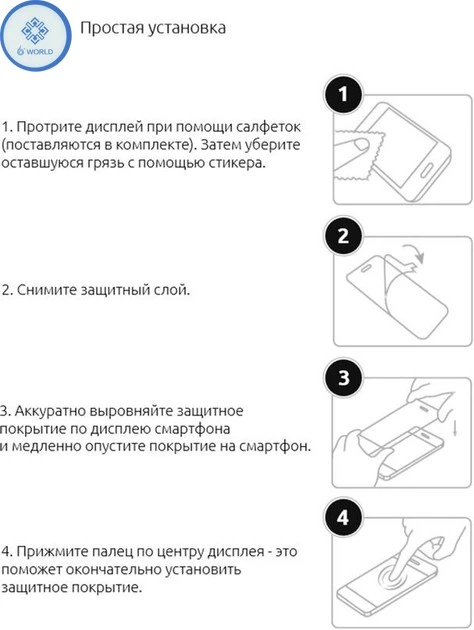 WORLD

Простая установка

1

1. Протрите дисплей при помощи салфеток (поставляются в комплекте). Затем уберите оставшуюся грязь с помощью стикера.

2

2. Снимите защитный слой.

3

3. Аккуратно выровняйте защитное покрытие по дисплею смартфона и медленно опустите покрытие на смартфон.

4

4. Прижмите палец по центру дисплея - это поможет окончательно установить защитное покрытие.