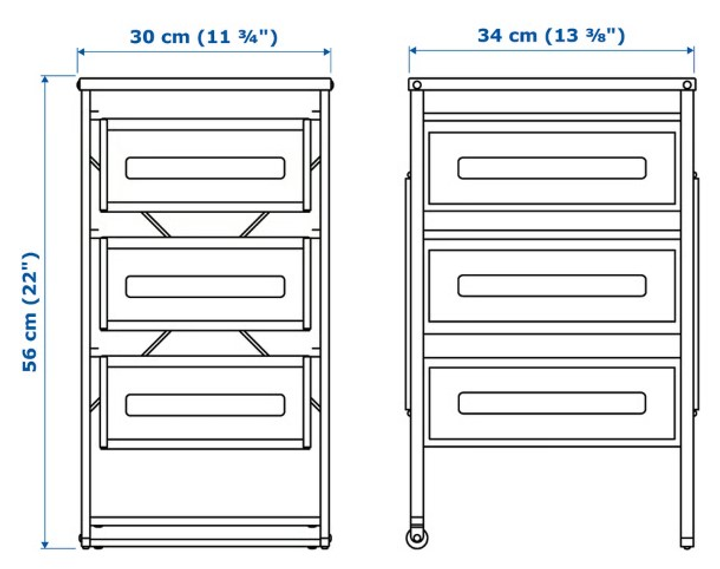 30 cm (11 ¾")

34 cm (13 ⅜")

56 cm (22")