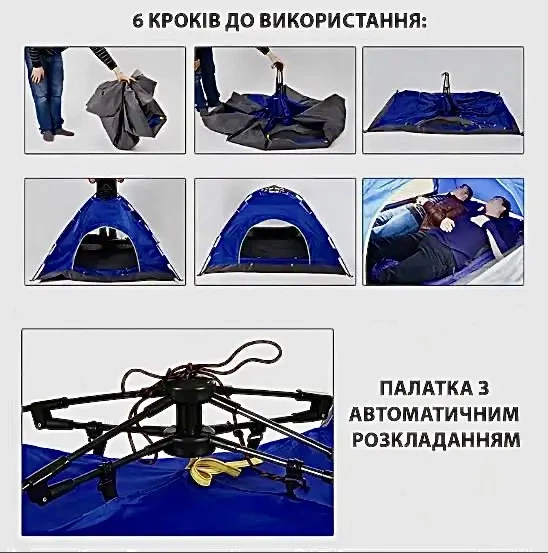 6 КРОКІВ ДО ВИКОРИСТАННЯ:

ПАЛАТКА З АВТОМАТИЧНИМ РОЗКЛАДАННЯМ