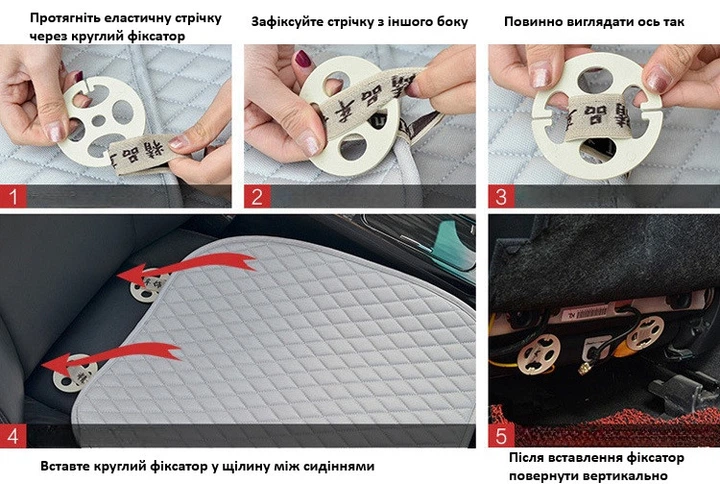 Протягніть еластичну стрічку через круглий фіксатор

Зафіксуйте стрічку з іншого боку

Повинно виглядати ось так

1

2

3

4

5

Вставте круглий фіксатор у щілину між сидіннями

Після вставлення фіксатор повернути вертикально