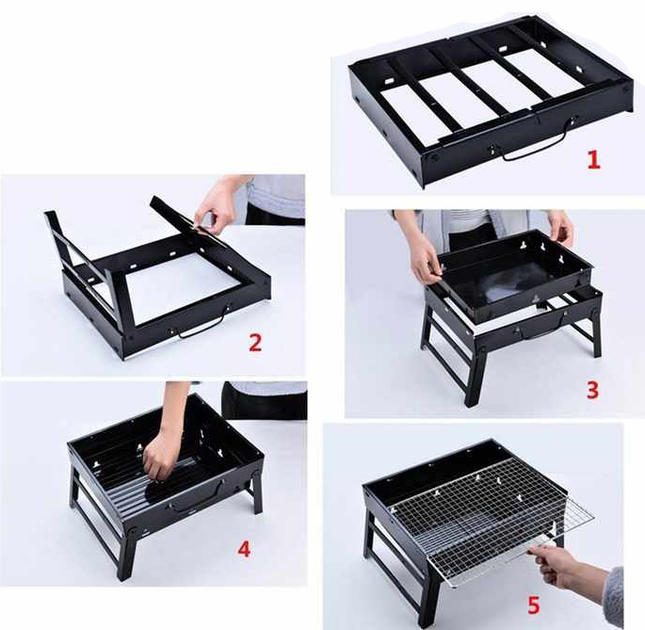 1

2

3

4

5