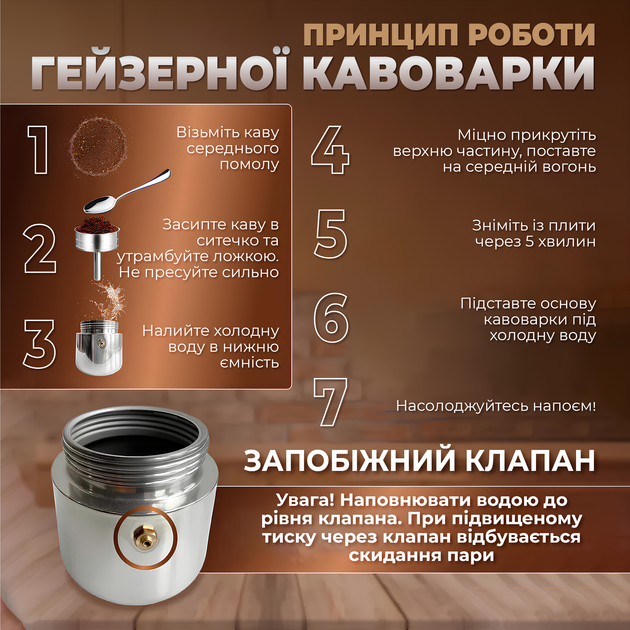 ПРИНЦИП РОБОТИ
ГЕЙЗЕРНОЇ КАВОВАРКИ

1 Візьміть каву середнього помолу

2 Засипте каву в ситечко та утрамбуйте ложкою. Не пресуйте сильно

3 Налийте холодну воду в нижню ємність

4 Міцно прикрутіть верхню частину, поставте на середній вогонь

5 Зніміть із плити через 5 хвилин

6 Підставте основу кавоварки під холодну воду

7 Насолоджуйтесь напоєм!

ЗАПОБІЖНИЙ КЛАПАН

Увага! Наповнювати водою до рівня клапана. При підвищеному тиску через клапан відбувається скидання пари