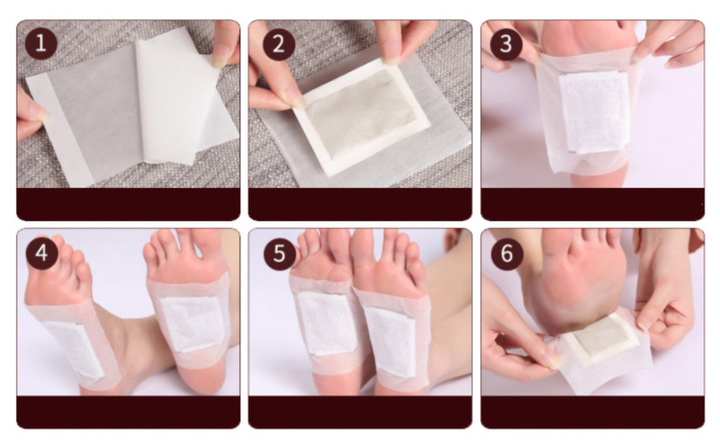 1

2

3

4

5

6