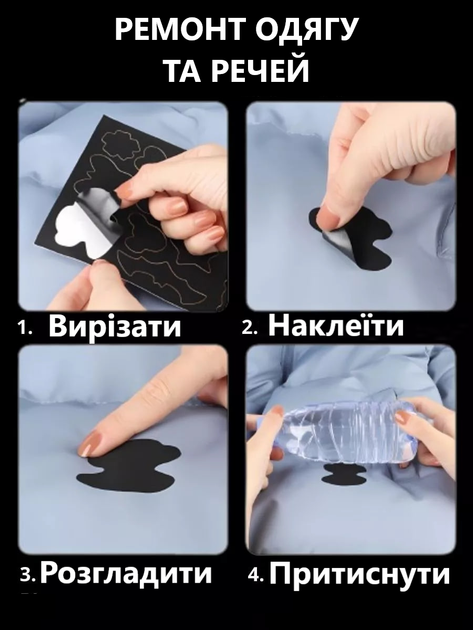 РЕМОНТ ОДЯГУ
ТА РЕЧЕЙ

1. Вирізати

2. Наклеїти

3. Розгладити

4. Притиснути