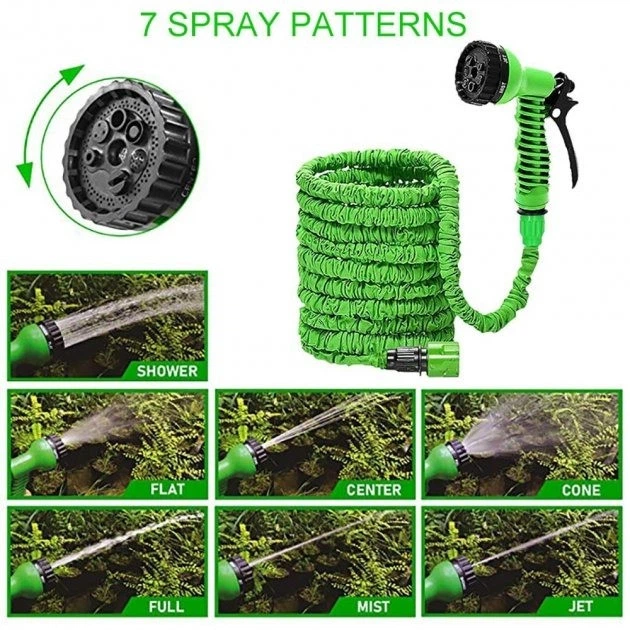 7 SPRAY PATTERNS

JET

MIST

SHOWER

FLAT

CENTER

CONE

FULL

MIST

JET