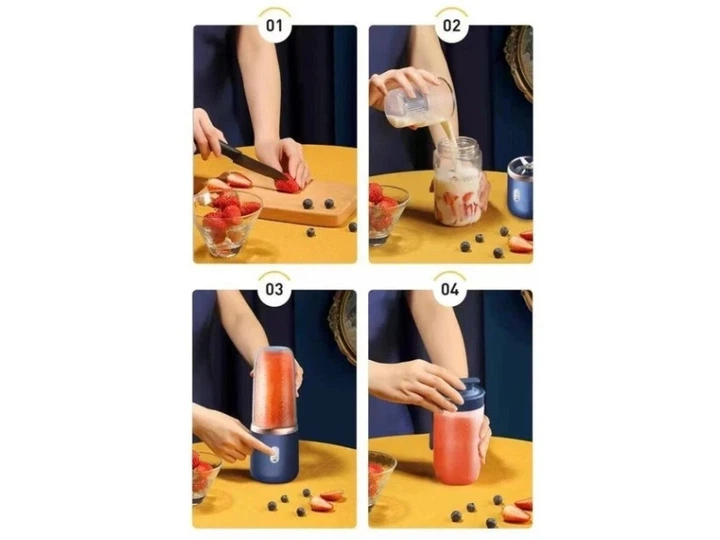 01

02

03

04