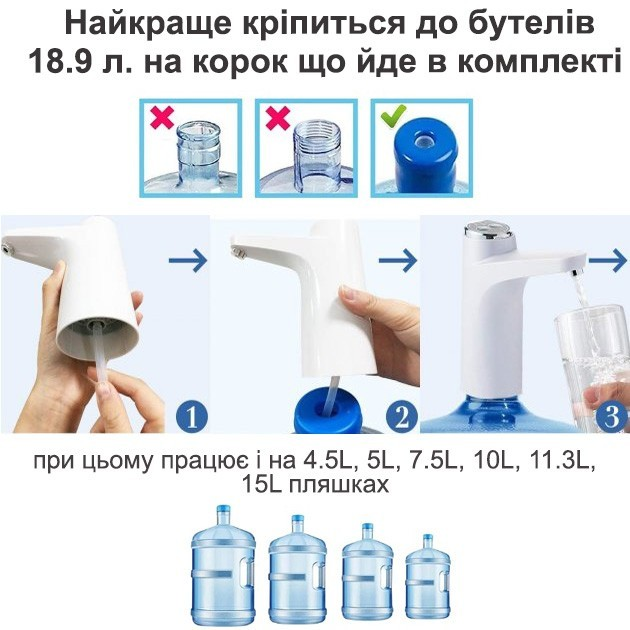 Найкраще кріпиться до бутелів 18.9 л. на корок що йде в комплекті

1

2

3

при цьому працює і на 4.5L, 5L, 7.5L, 10L, 11.3L, 15L пляшках