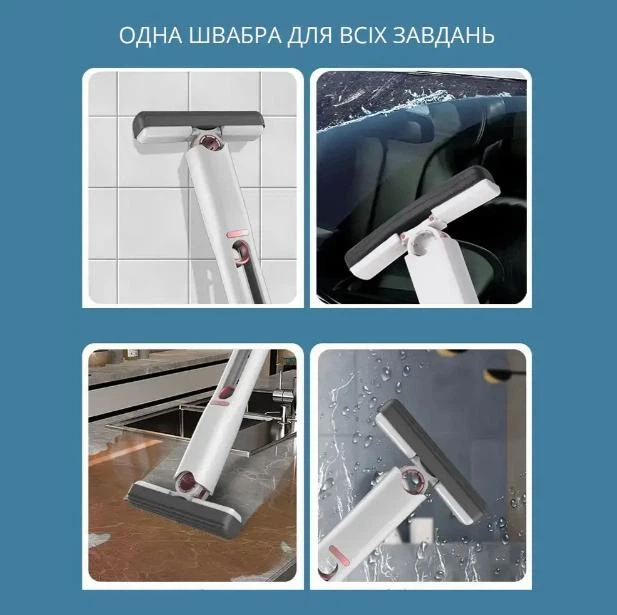 ОДНА ШВАБРА ДЛЯ ВСІХ ЗАВДАНЬ