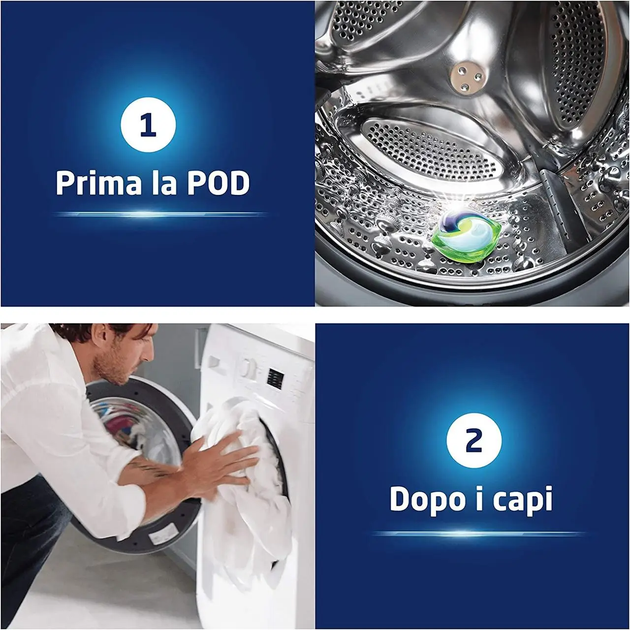 1

Prima la POD

2

Dopo i capi