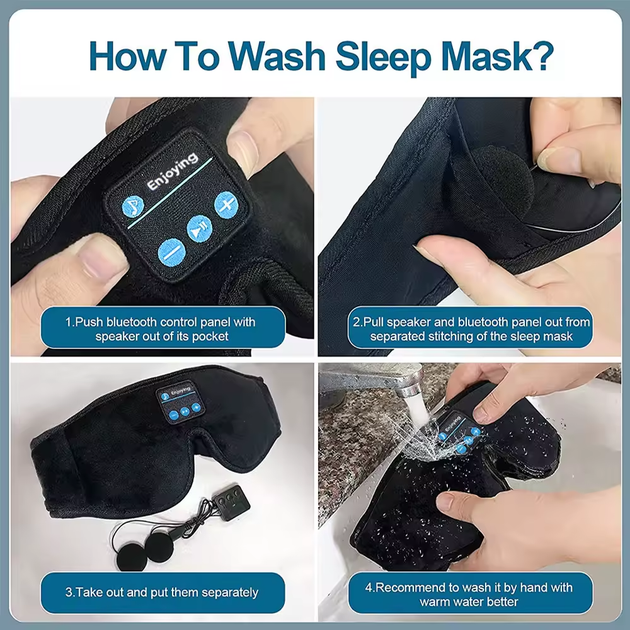 How To Wash Sleep Mask?

Enjoying

1.Push bluetooth control panel with speaker out of its pocket

2.Pull speaker and bluetooth panel out from separated stitching of the sleep mask

Enjoying

3.Take out and put them separately

Enjoying

4.Recommend to wash it by hand with warm water better